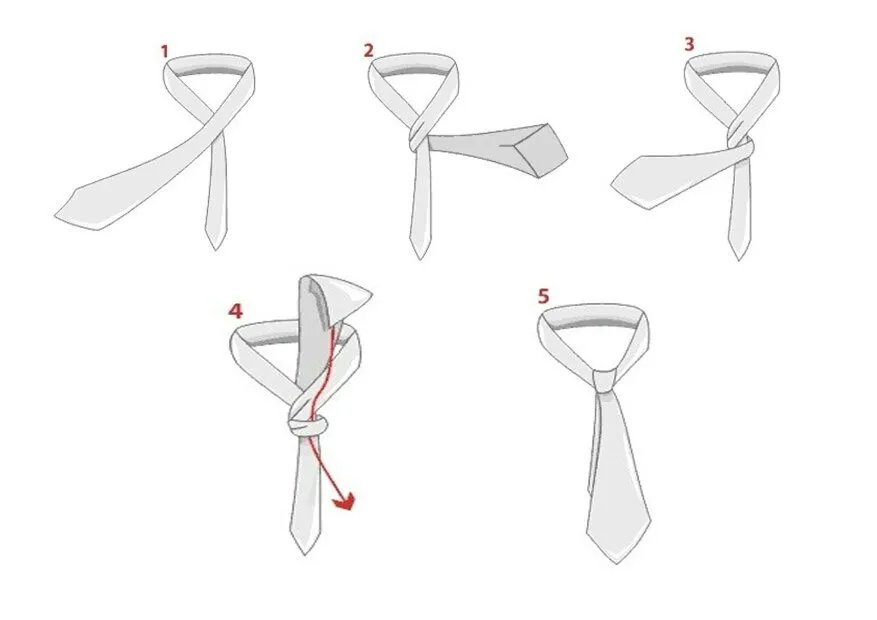 1
2
3
4
5