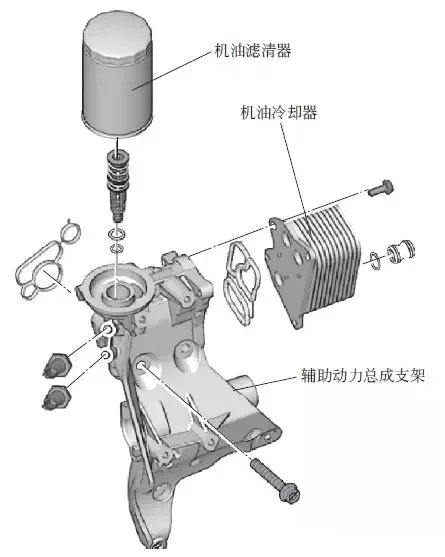 机油滤清器

机油冷却器

辅助动力总成支架