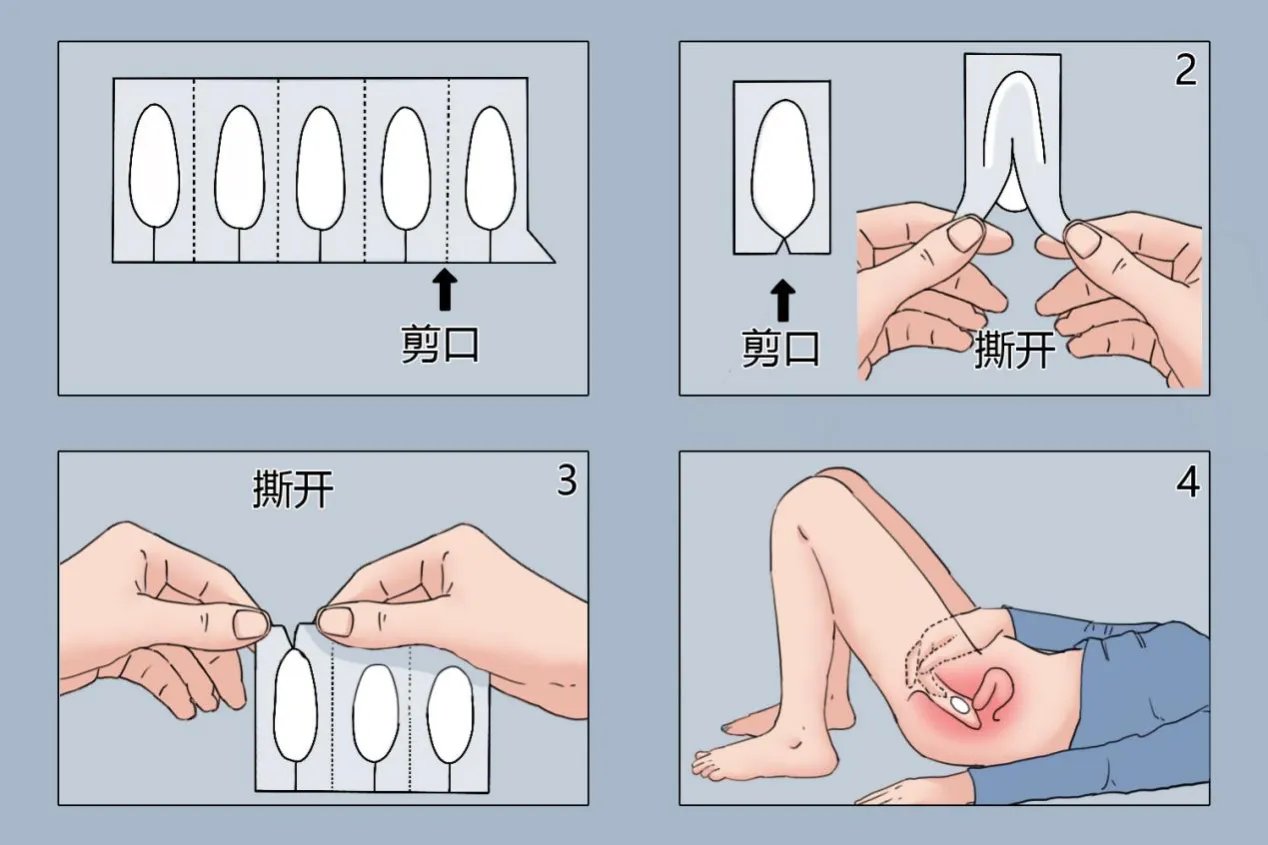 剪口

2

剪口

撕开

撕开

3

4