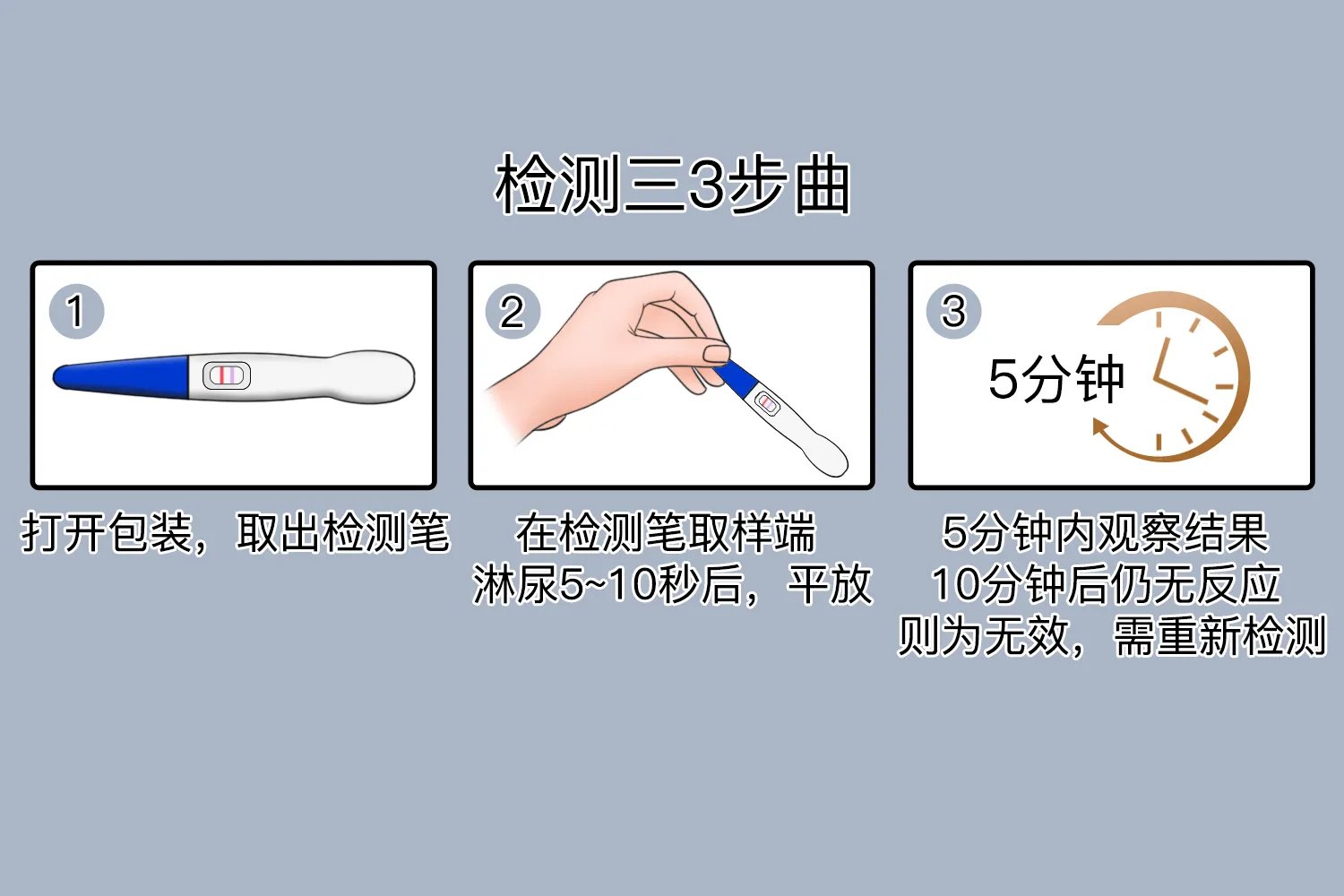 检测三3步曲

1

打开包装，取出检测笔

2

在检测笔取样端
淋尿5~10秒后，平放

3

5分钟

5分钟内观察结果
10分钟后仍无反应
则为无效，需重新检测