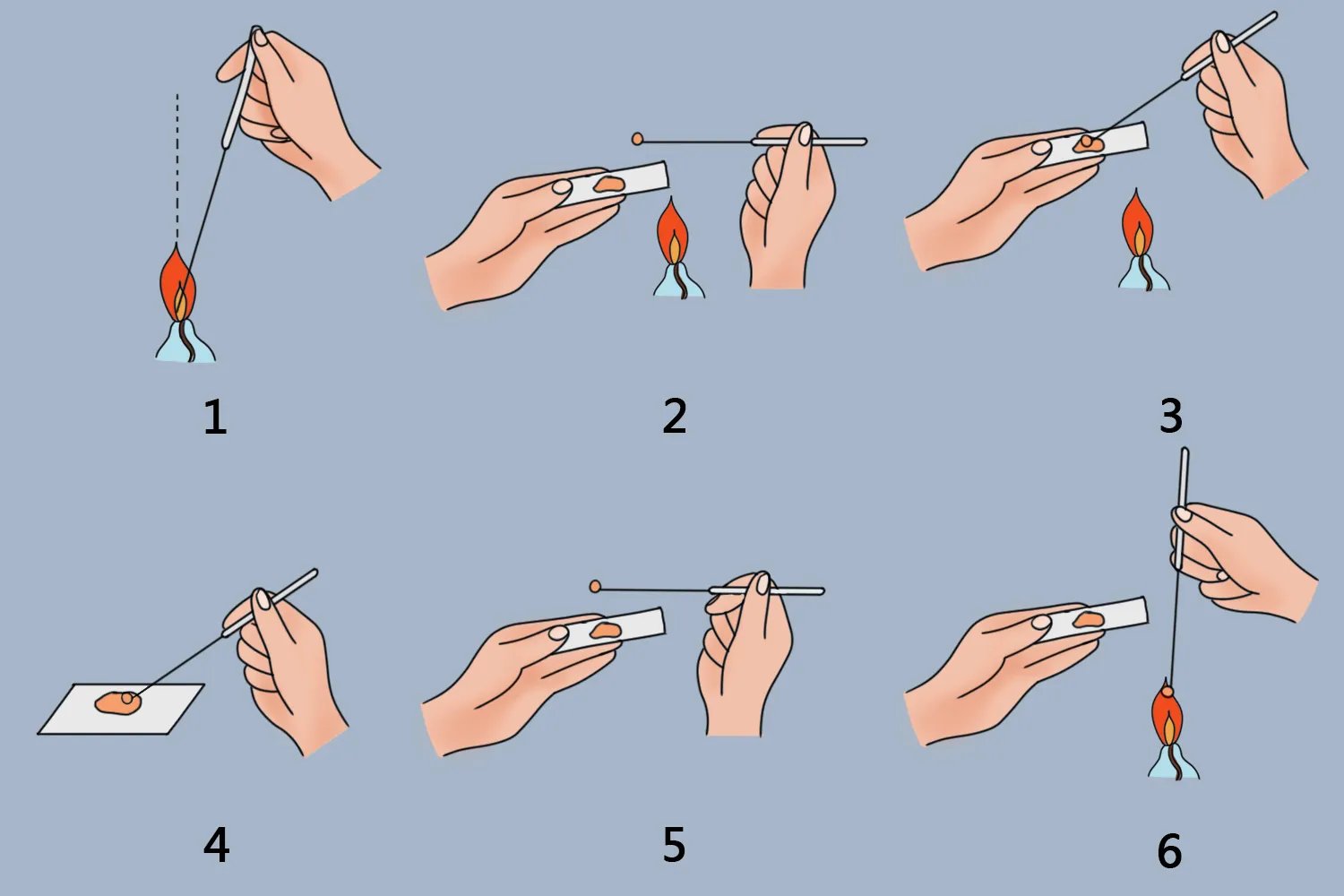 1

2

3

4

5

6