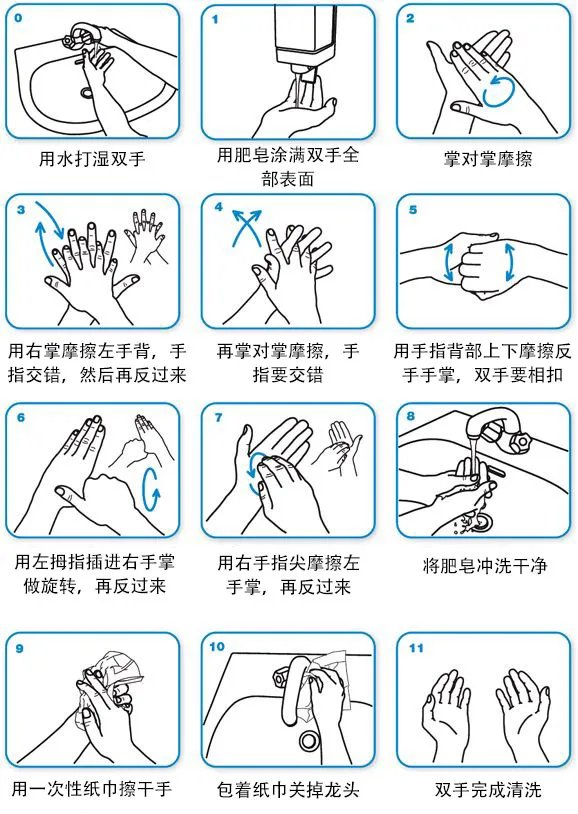 0
用水打湿双手

1
用肥皂涂满双手全部表面

2
掌对掌摩擦

3
用右掌摩擦左手背，手指交错，然后再反过来

4
再掌对掌摩擦，手指要交错

5
用手指背部上下摩擦反手手掌，双手要相扣

6
用左拇指插进右手掌做旋转，再反过来

7
用右手指尖摩擦左手掌，再反过来

8
将肥皂冲洗干净

9
用一次性纸巾擦干手

10
包着纸巾关掉龙头

11
双手完成清洗