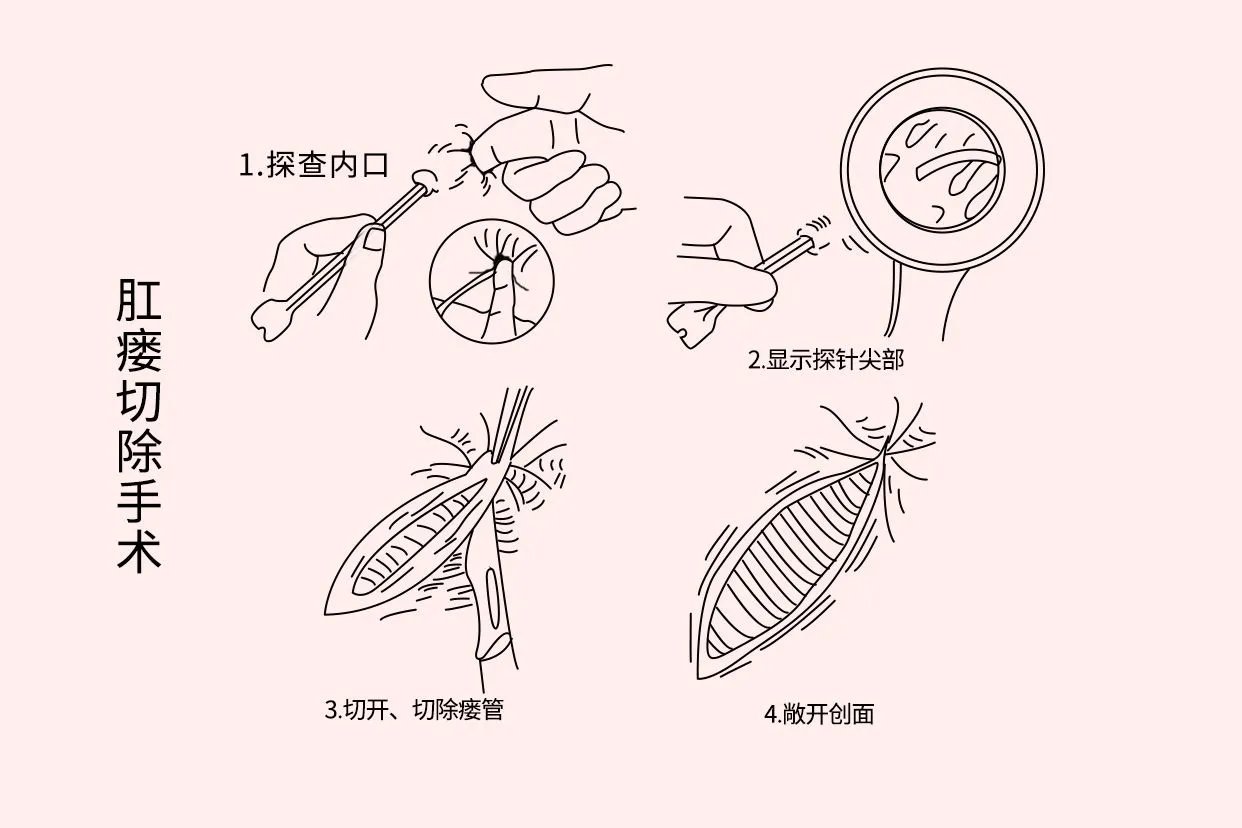 肛瘘切除手术

1.探查内口

2.显示探针尖部

3.切开、切除瘘管

4.敞开创面