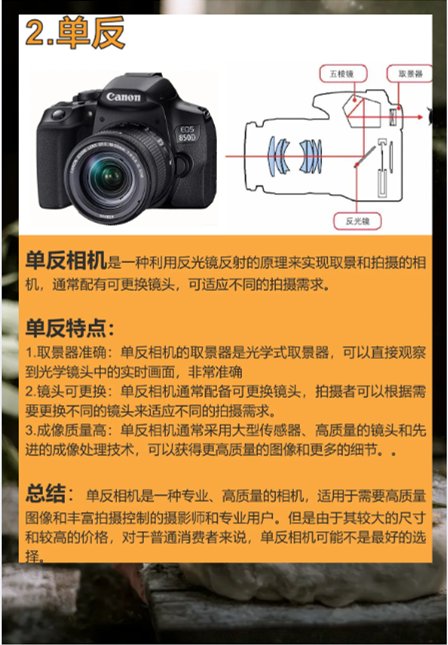 2.单反

Canon
EOS 850D

五棱镜
取景器
反光镜

单反相机是一种利用反光镜反射的原理来实现取景和拍摄的相机，通常配有可更换镜头，可适应不同的拍摄需求。

单反特点：
1.取景器准确：单反相机的取景器是光学式取景器，可以直接观察到光学镜头中的实时画面，非常准确
2.镜头可更换：单反相机通常配备可更换镜头，拍摄者可以根据需要更换不同的镜头来适应不同的拍摄需求。
3.成像质量高：单反相机通常采用大型传感器、高质量的镜头和先进的成像处理技术，可以获得更高质量的图像和更多的细节。。

总结： 单反相机是一种专业、高质量的相机，适用于需要高质量图像和丰富拍摄控制的摄影师和专业用户。但是由于其较大的尺寸和较高的价格，对于普通消费者来说，单反相机可能不是最好的选择。