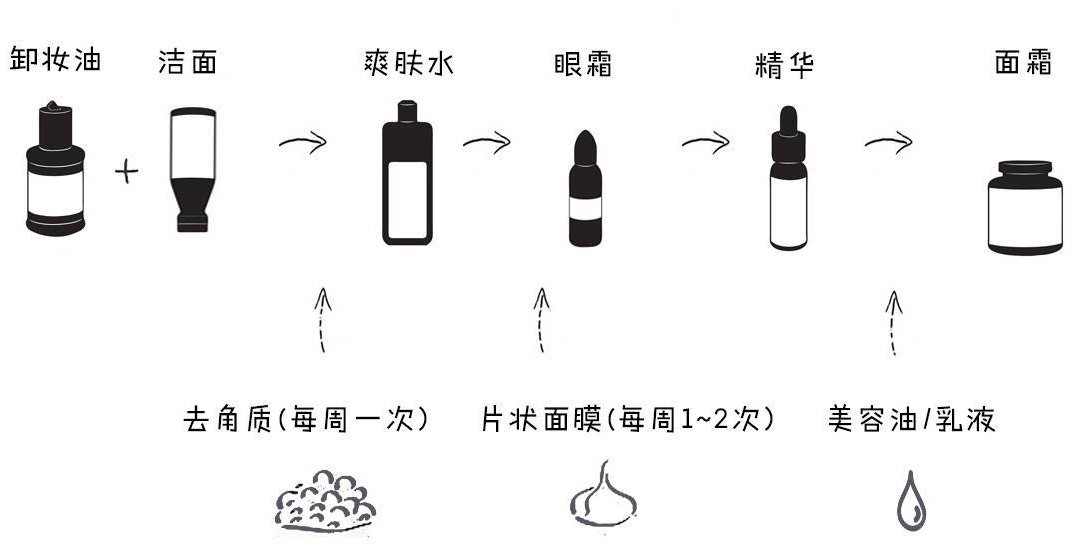 卸妆油 + 洁面 爽肤水 眼霜 精华 面霜

去角质(每周一次) 片状面膜(每周1~2次) 美容油/乳液